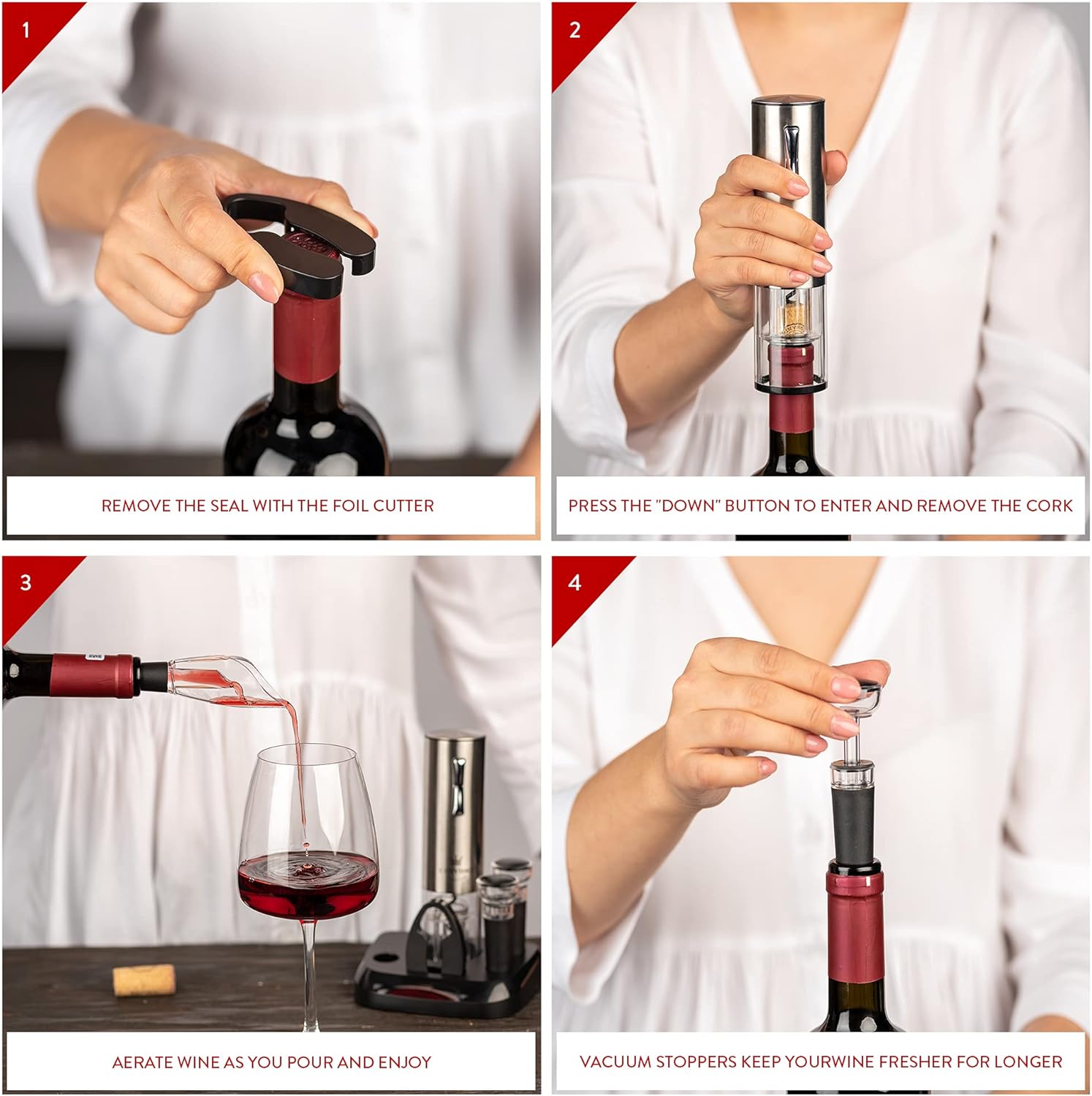 1

REMOVE THE SEAL WITH THE FOIL CUTTER

2

PRESS THE "DOWN" BUTTON TO ENTER AND REMOVE THE CORK

3

AERATE WINE AS YOU POUR AND ENJOY

4

VACUUM STOPPERS KEEP YOURWINE FRESHER FOR LONGER